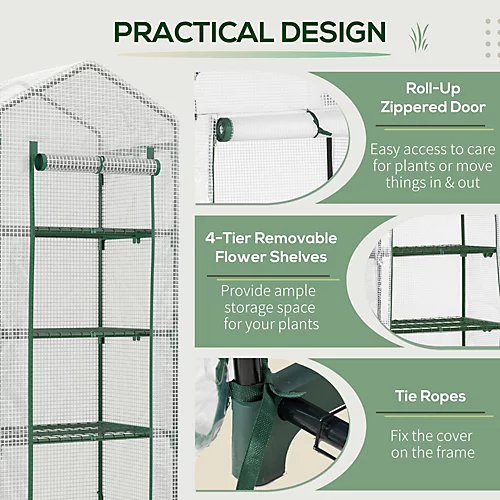 PRACTICAL DESIGN

Roll-Up Zippered Door

Easy access to care for plants or move things in & out

4-Tier Removable Flower Shelves

Provide ample storage space for your plants

Tie Ropes

Fix the cover on the frame