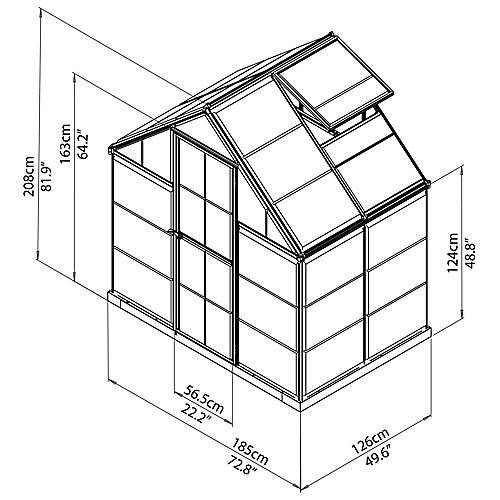 208cm
81.9"
163cm
64.2"
124cm
48.8"
56.5cm
22.2"
185cm
72.8"
126cm
49.6"